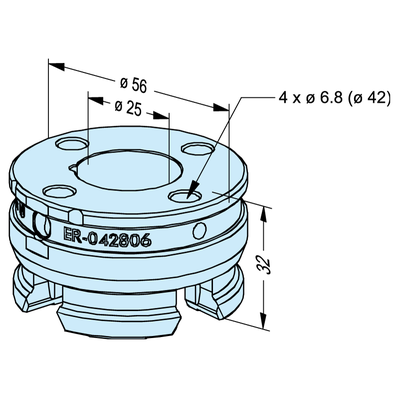 ø 56
ø 25
4 x ø 6.8 (ø 42)
ER-042806
32