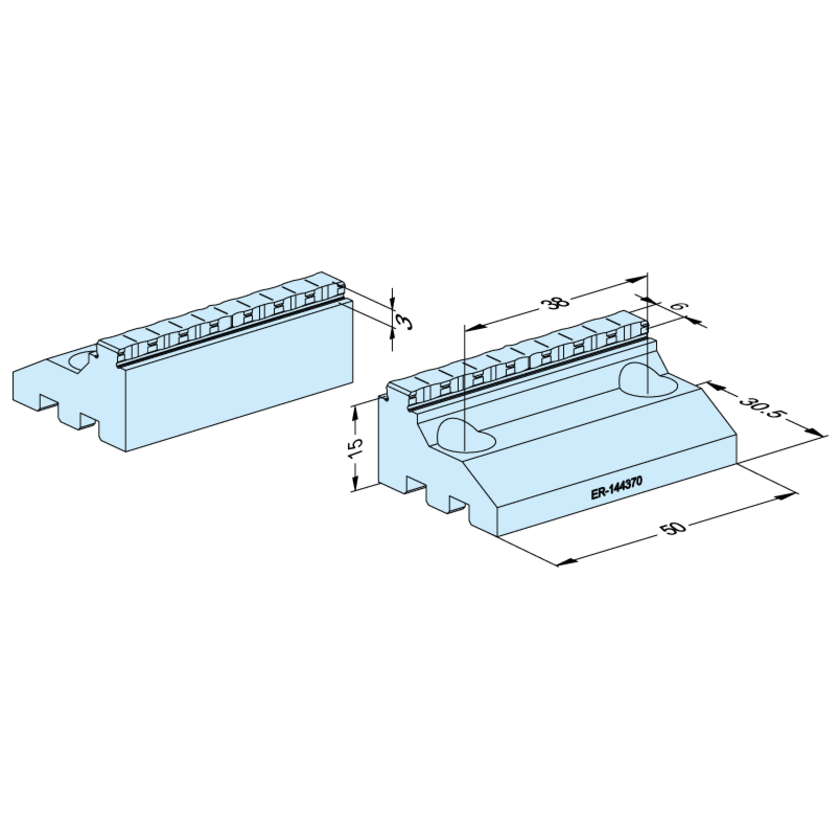 3
38
6
30.5
15
ER-144370
50