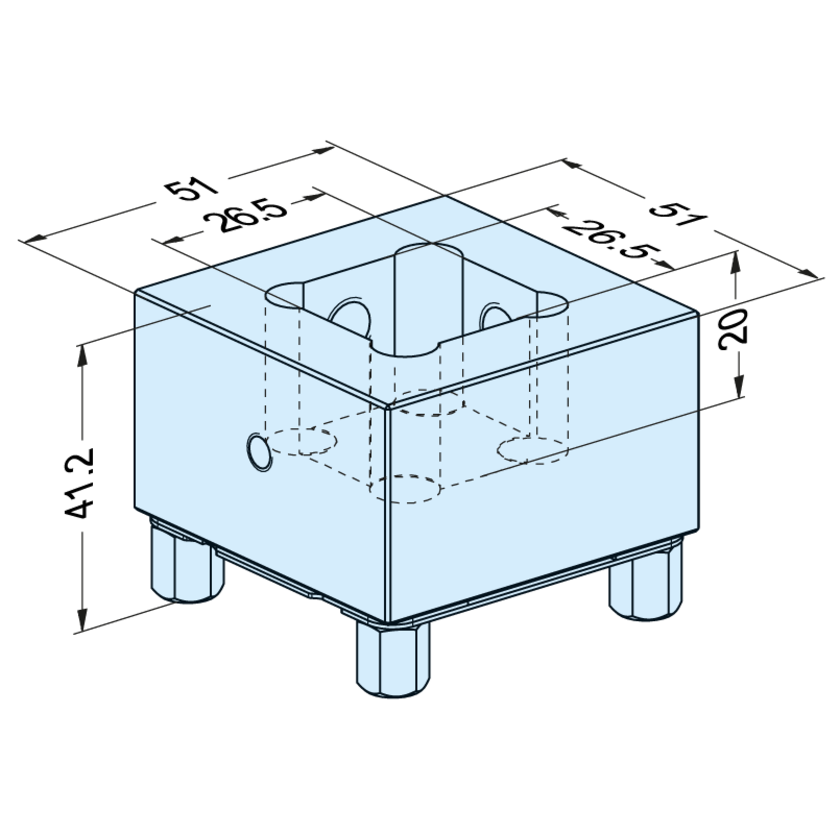 51
26.5
51
26.5
20
41.2