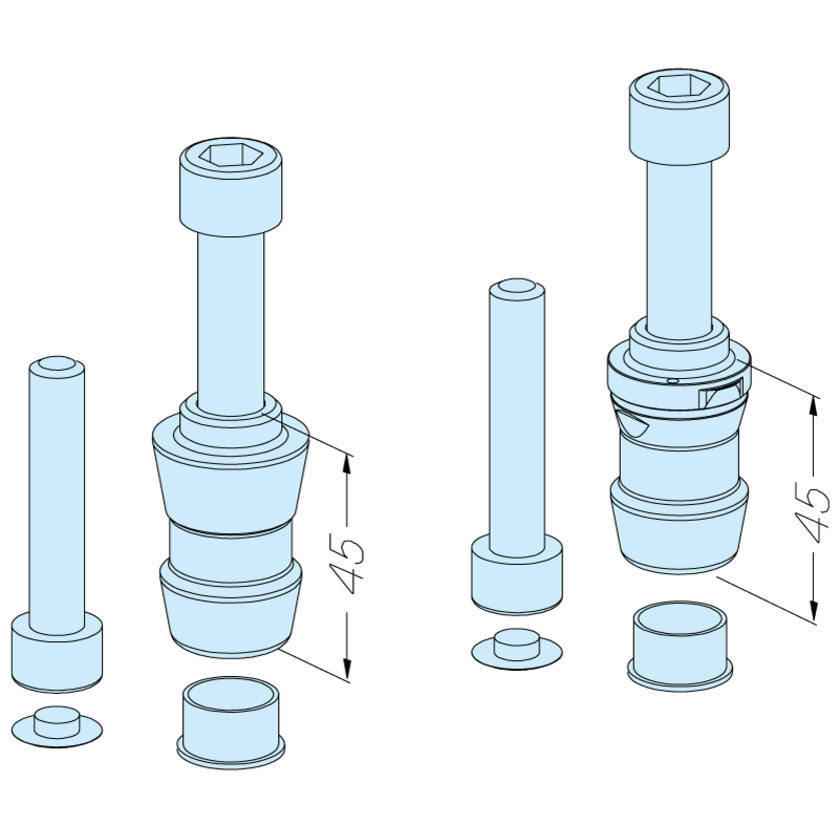 45

45