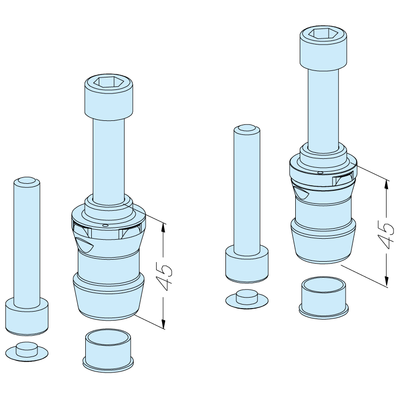 45

45