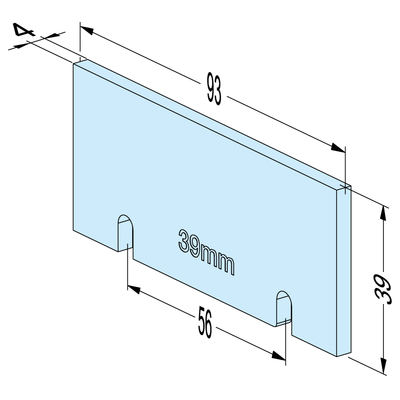 4
93
39mm
56
39