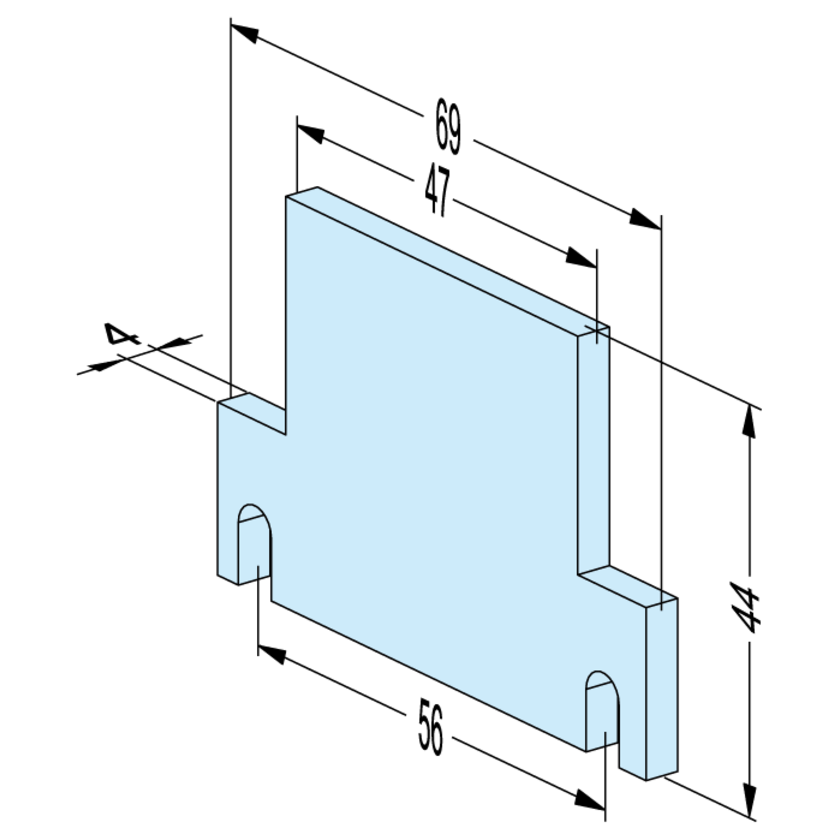 69
47
4
44
56