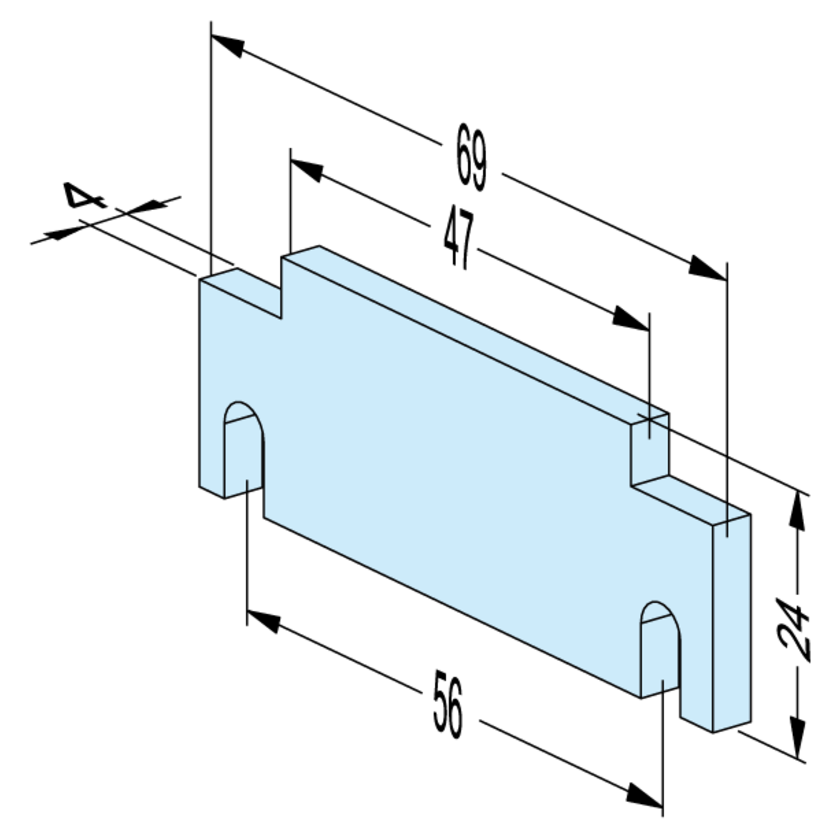 4
69
47
24
56