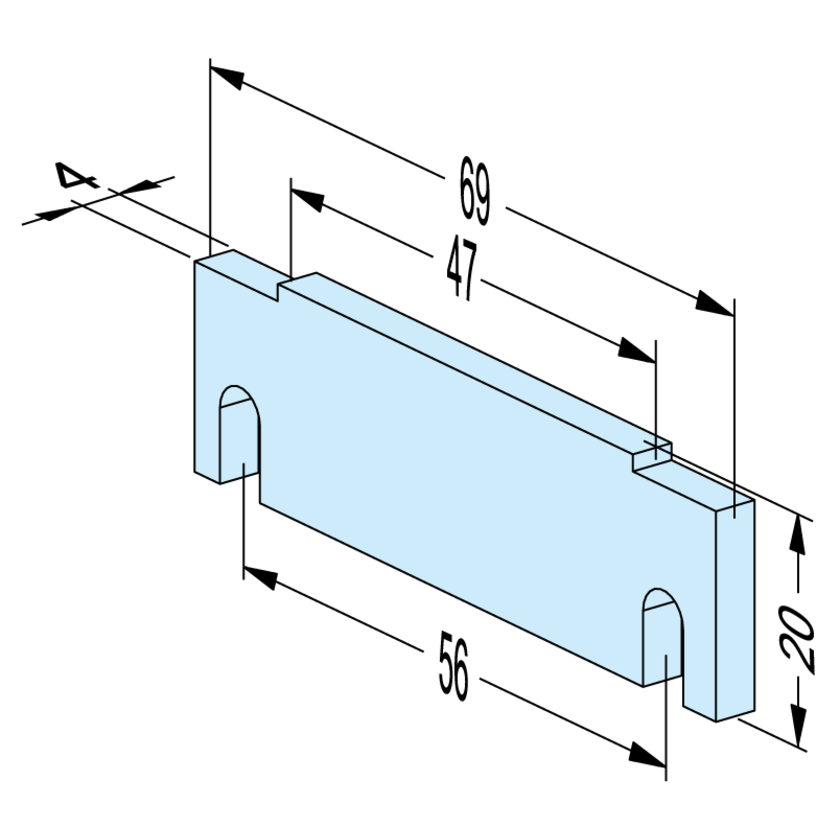 4
69
47
56
20