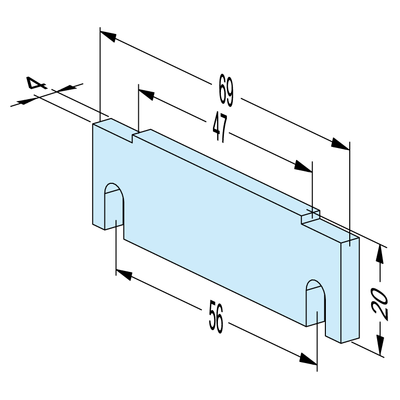 4
69
47
56
20