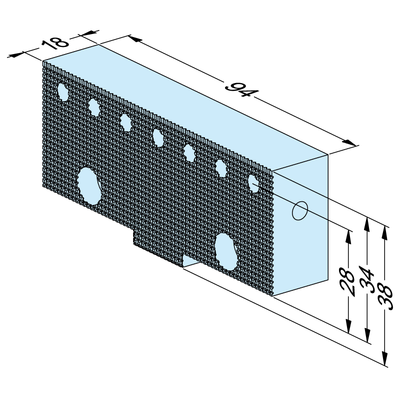 18
94
28
34
38