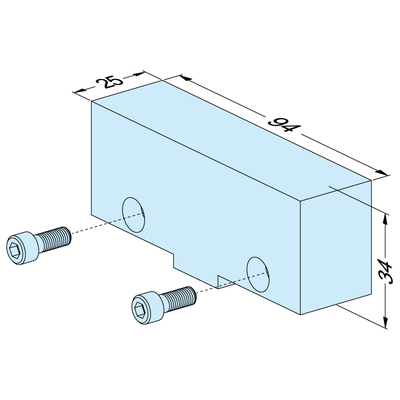 25

94

34