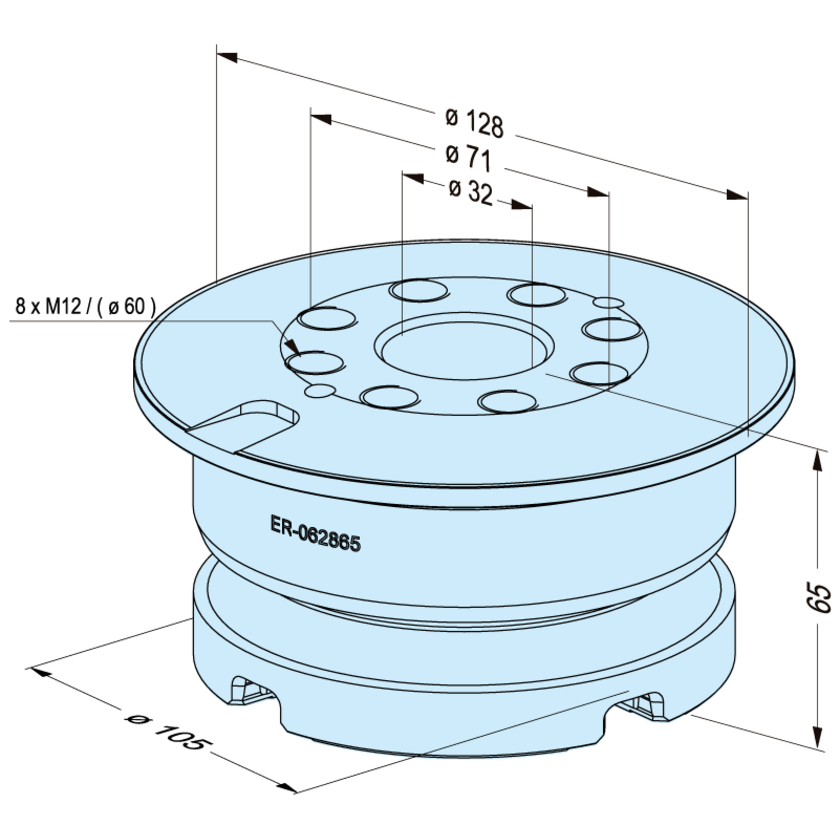 ø 128
ø 71
ø 32
8 x M12 / ( ø 60 )
ER-062865
65
ø 105