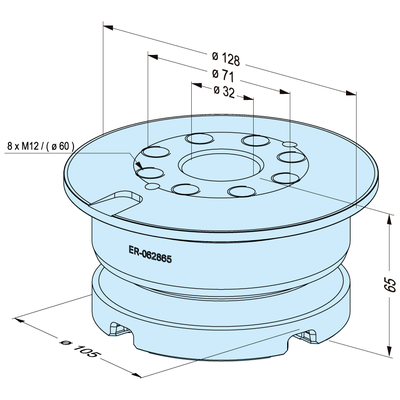 ø 128
ø 71
ø 32
8 x M12 / ( ø 60 )
ER-062865
65
ø 105