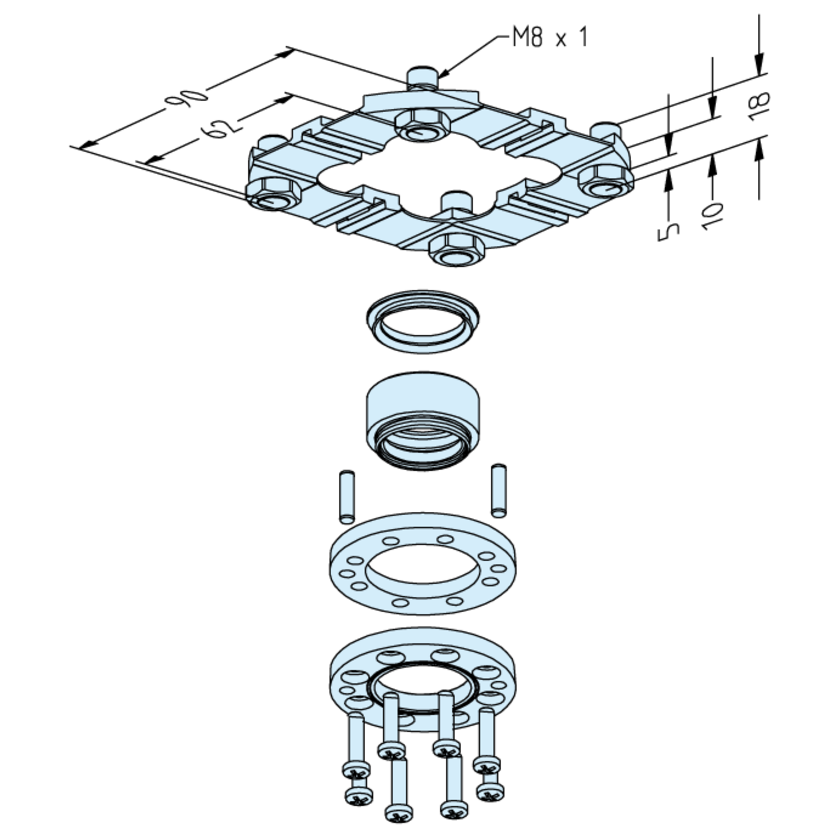 M8 x 1
90
62
18
10
5