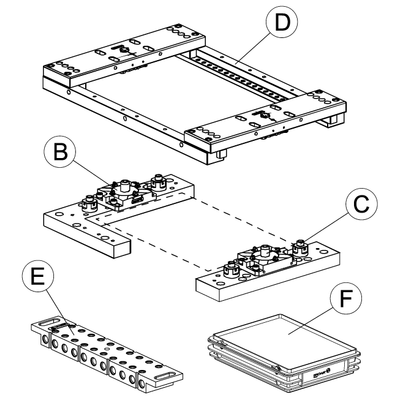 D

B

C

E

F