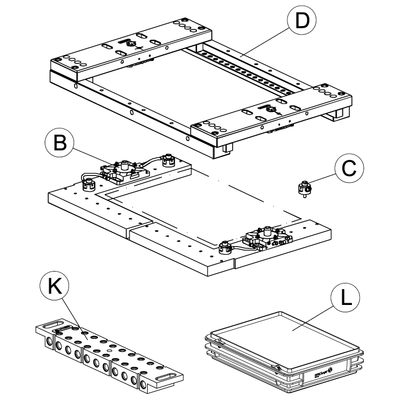 D

B

C

K

L