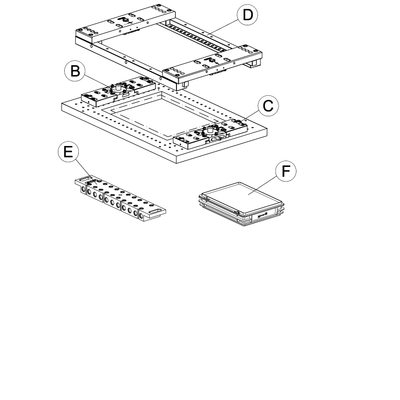 D
B
C
E
F