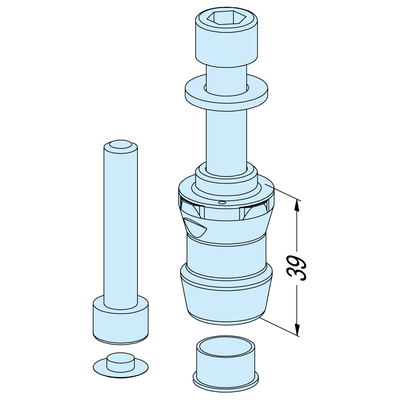 39