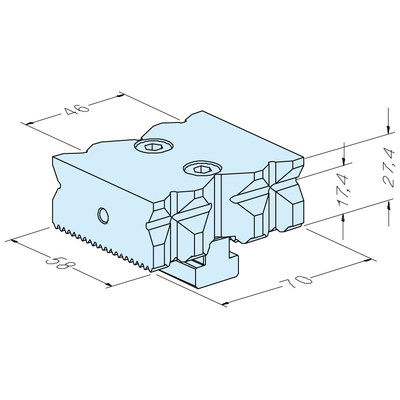 46
17,4
27,4
58
70