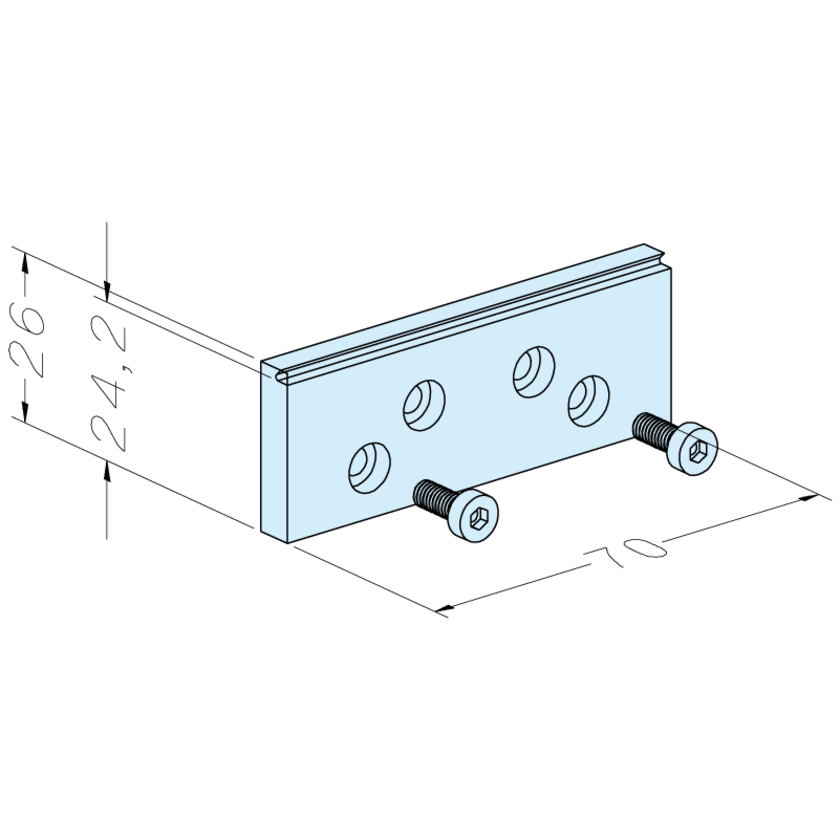 26
24,2
70