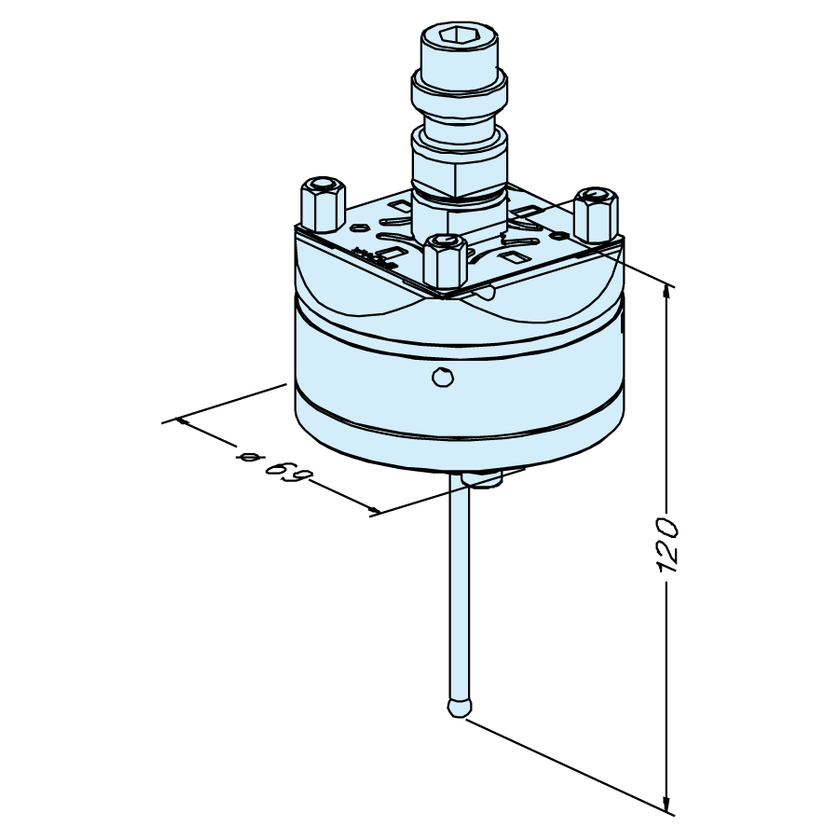 ø 69

120